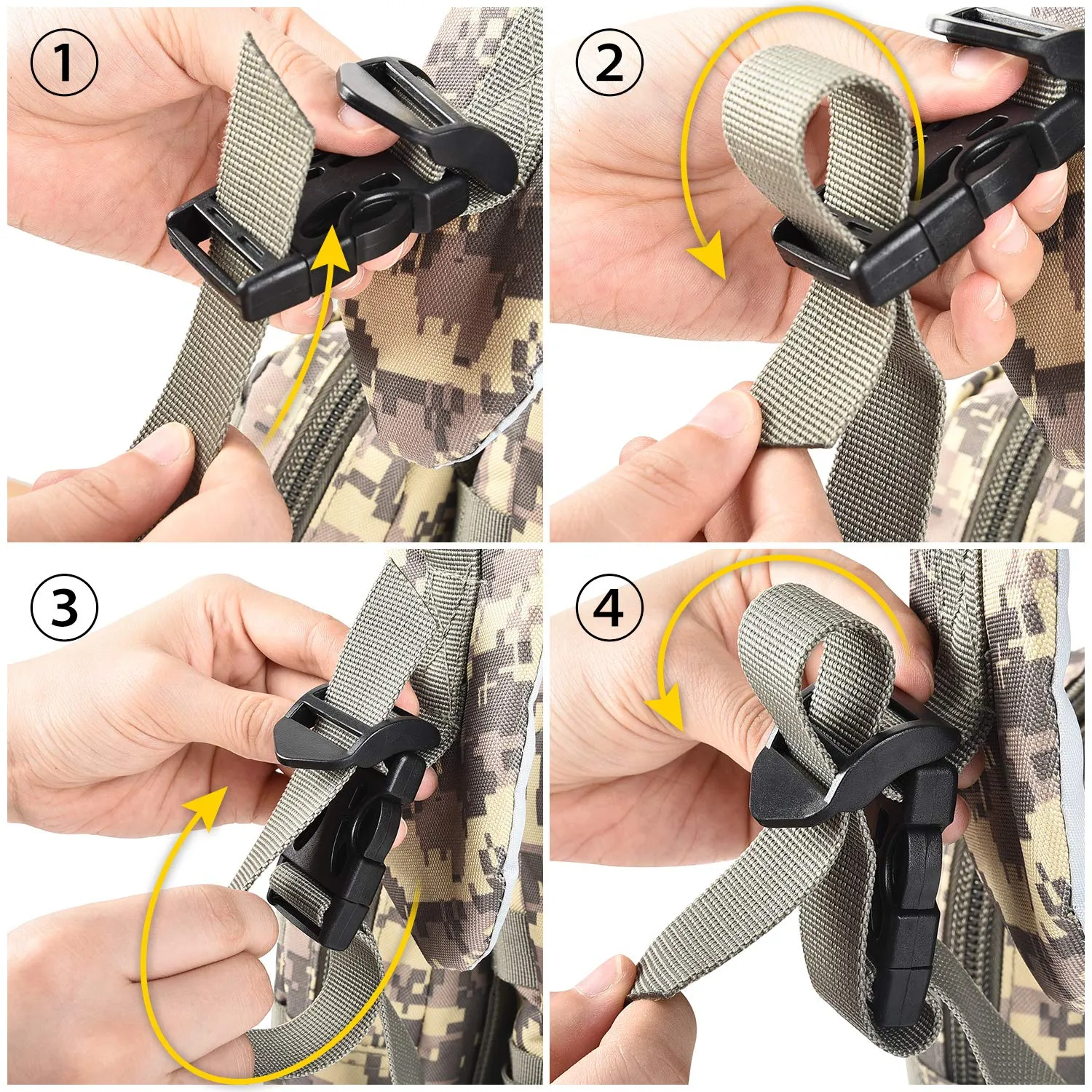 ①
②
③
④