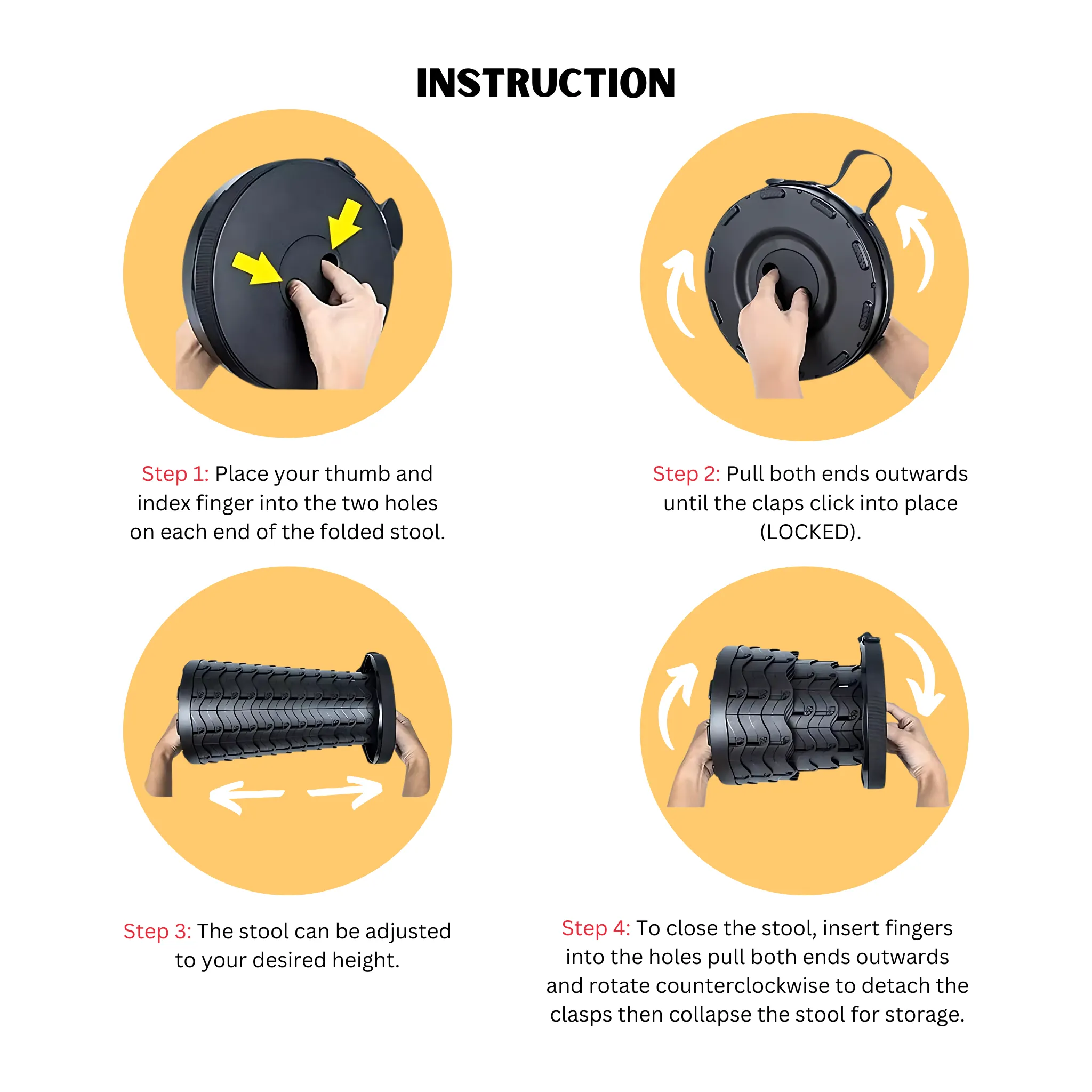 INSTRUCTION

Step 1: Place your thumb and index finger into the two holes on each end of the folded stool.

Step 2: Pull both ends outwards until the claps click into place (LOCKED).

Step 3: The stool can be adjusted to your desired height.

Step 4: To close the stool, insert fingers into the holes pull both ends outwards and rotate counterclockwise to detach the clasps then collapse the stool for storage.